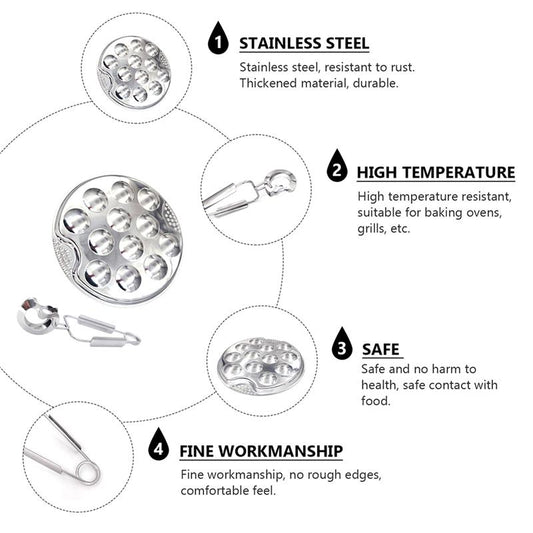 1 STAINLESS STEEL

Stainless steel, resistant to rust. Thickened material, durable.

2 HIGH TEMPERATURE

High temperature resistant, suitable for baking ovens, grills, etc.

3 SAFE

Safe and no harm to health, safe contact with food.

4 FINE WORKMANSHIP

Fine workmanship, no rough edges, comfortable feel.