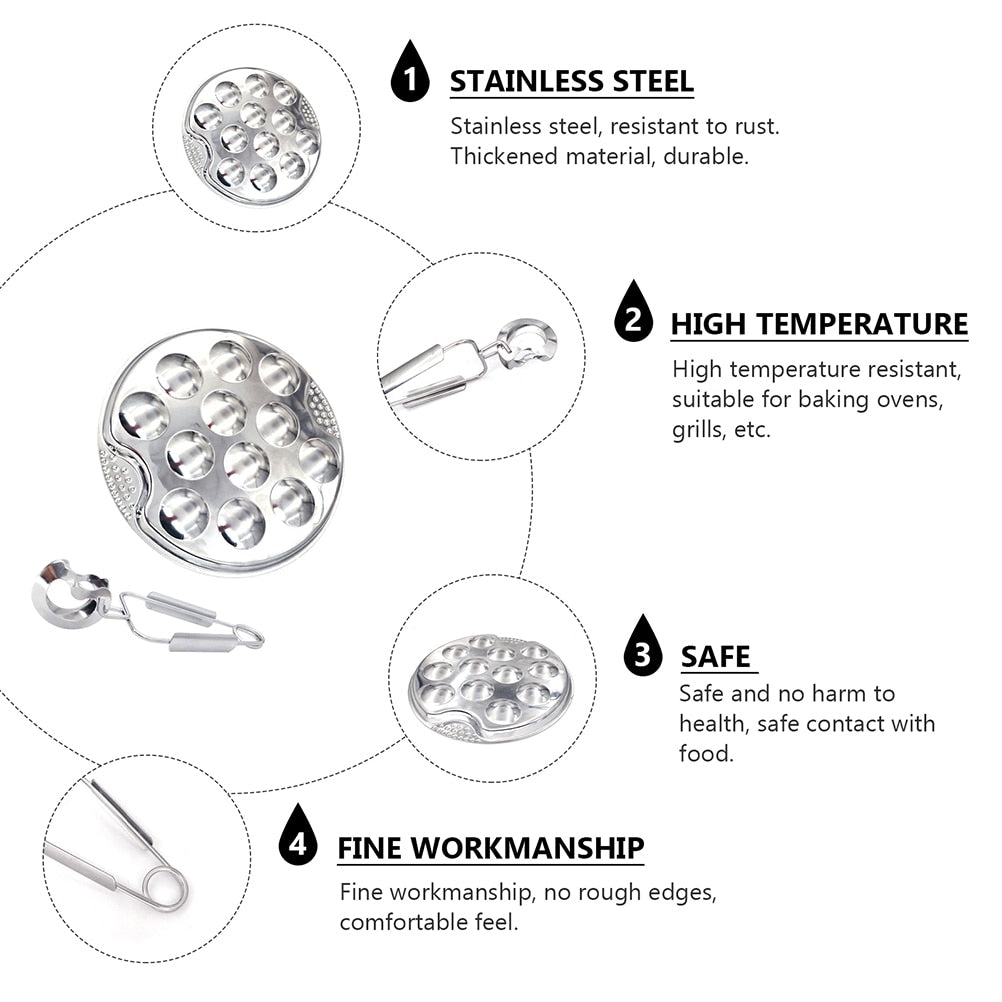 1 STAINLESS STEEL

Stainless steel, resistant to rust. Thickened material, durable.

2 HIGH TEMPERATURE

High temperature resistant, suitable for baking ovens, grills, etc.

3 SAFE

Safe and no harm to health, safe contact with food.

4 FINE WORKMANSHIP

Fine workmanship, no rough edges, comfortable feel.